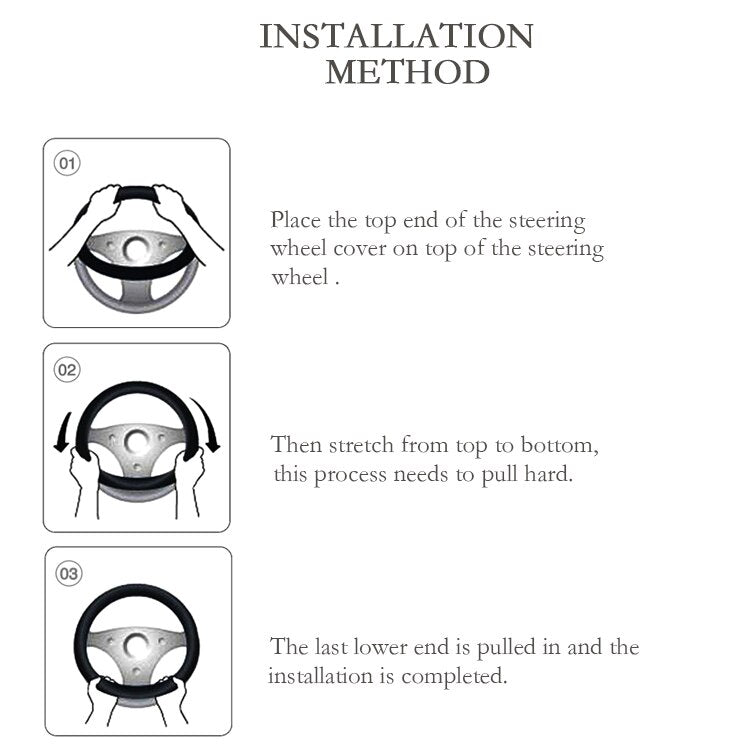 INSTALLATION METHOD

01

Place the top end of the steering wheel cover on top of the steering wheel .

02

Then stretch from top to bottom, this process needs to pull hard.

03

The last lower end is pulled in and the installation is completed.